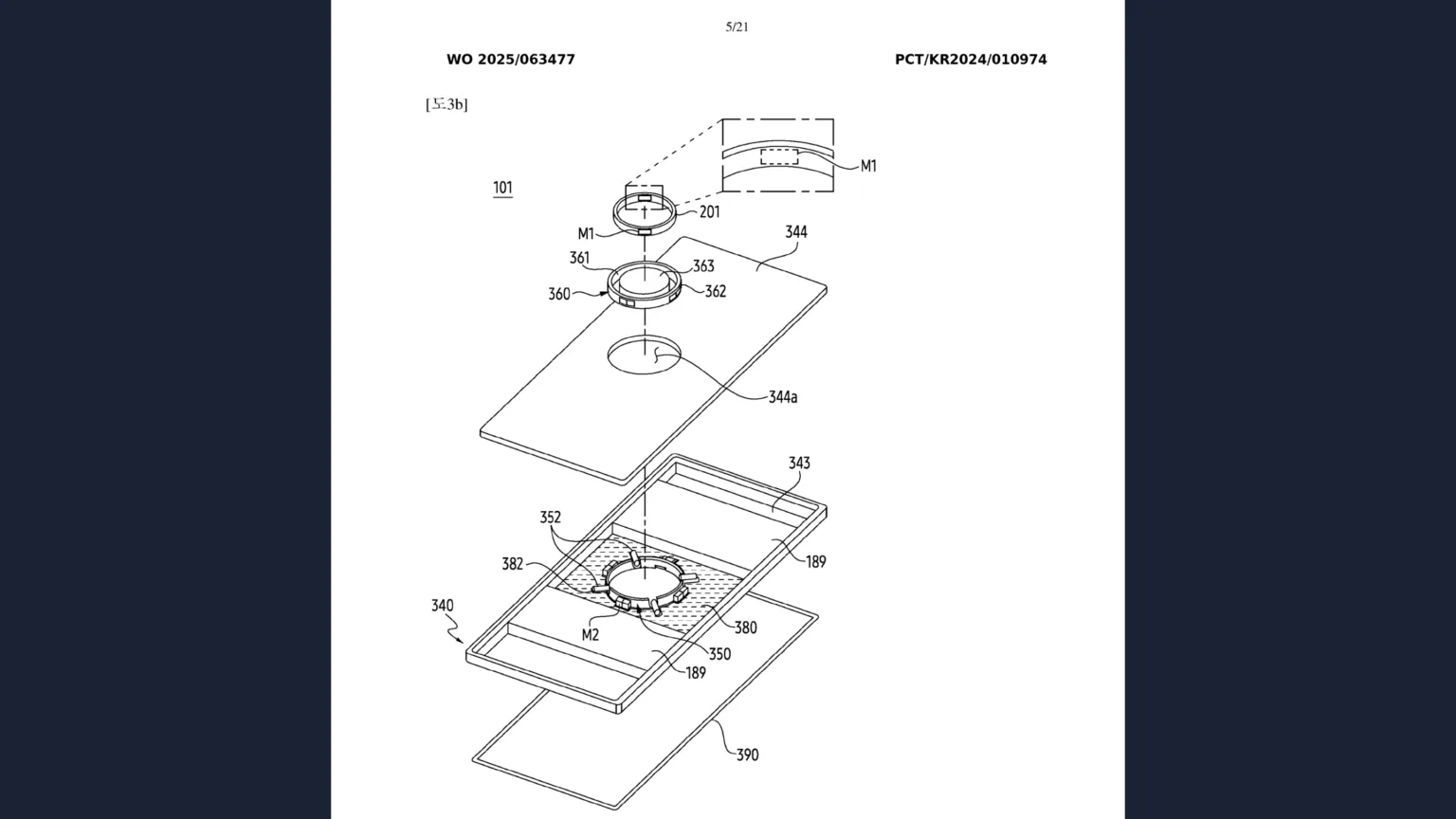 5/21

WO 2025/063477

PCT/KR2024/010974

[도3b]

101

M1

201

M1

344

361

363

360

362

344a

343

352

382

189

340

M2

380

350

189

390